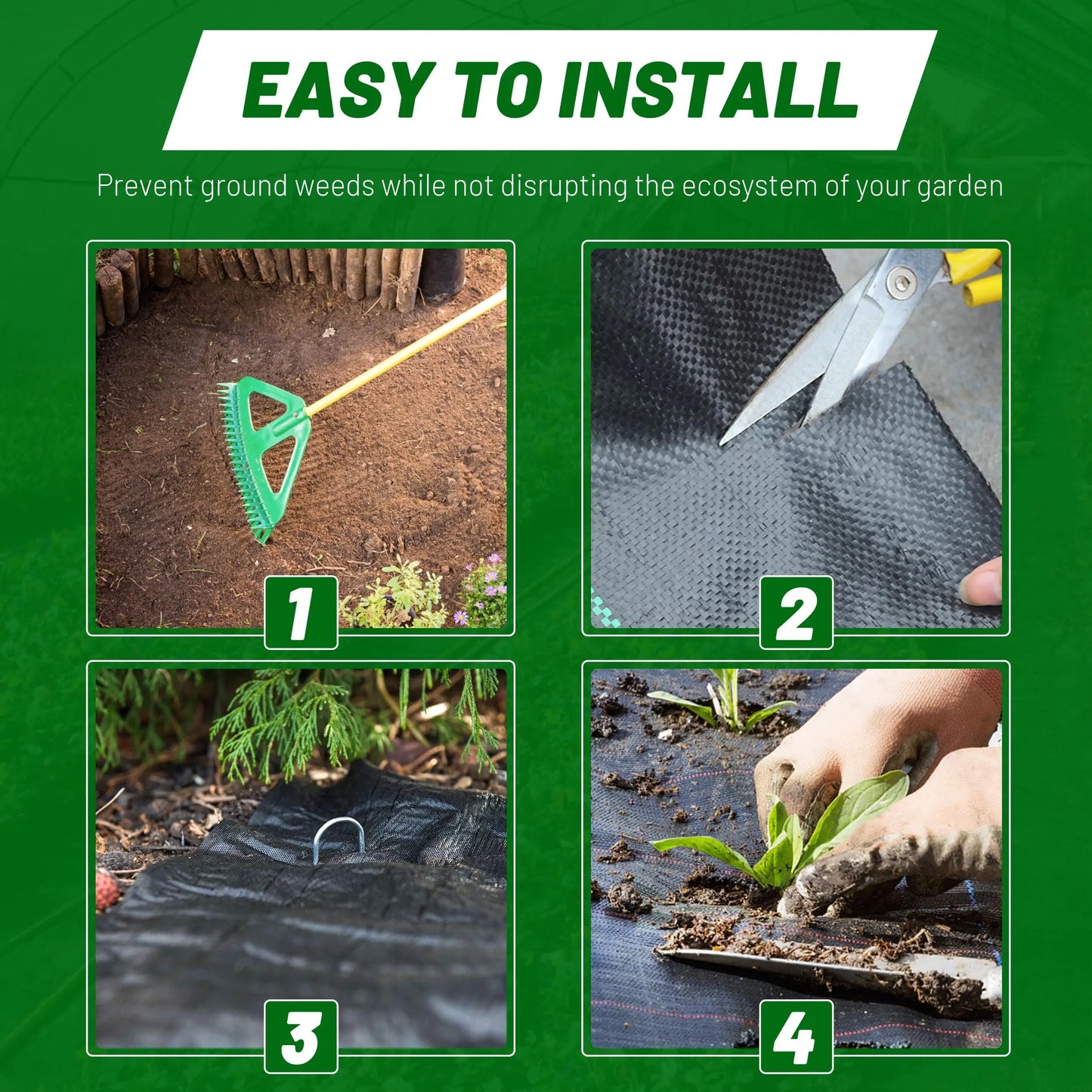 EASY TO INSTALL

Prevent ground weeds while not disrupting the ecosystem of your garden

1

2

3

4