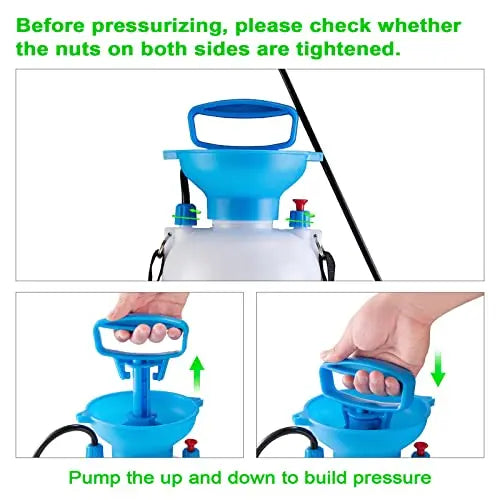 Before pressurizing, please check whether the nuts on both sides are tightened.

Pump the up and down to build pressure